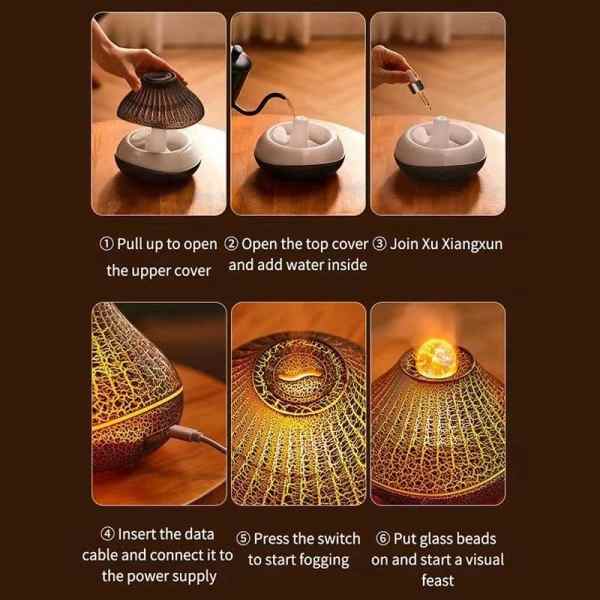 ① Pull up to open the upper cover

② Open the top cover and add water inside

③ Join Xu Xiangxun

④ Insert the data cable and connect it to the power supply

⑤ Press the switch to start fogging

⑥ Put glass beads on and start a visual feast