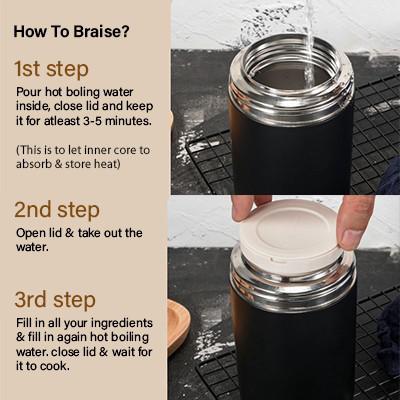 How To Braise?

1st step

Pour hot boling water inside, close lid and keep it for atleast 3-5 minutes.

(This is to let inner core to absorb & store heat)

2nd step

Open lid & take out the water.

3rd step

Fill in all your ingredients & fill in again hot boiling water. close lid & wait for it to cook.