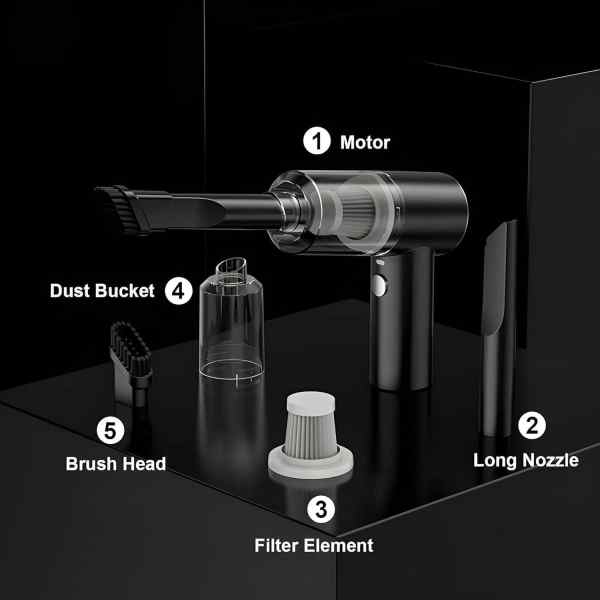 1 Motor

Dust Bucket 4

5
Brush Head

2
Long Nozzle

3
Filter Element