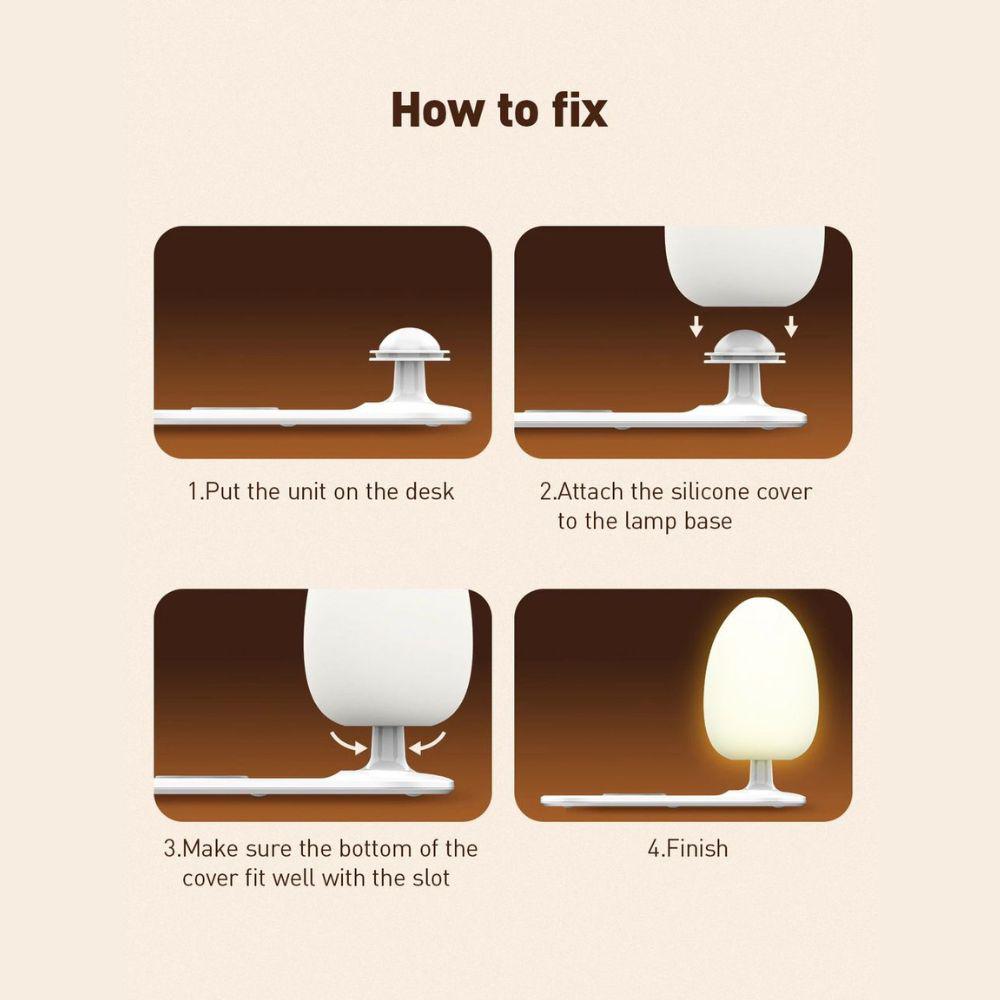 How to fix

1.Put the unit on the desk

2.Attach the silicone cover to the lamp base

3.Make sure the bottom of the cover fit well with the slot

4.Finish