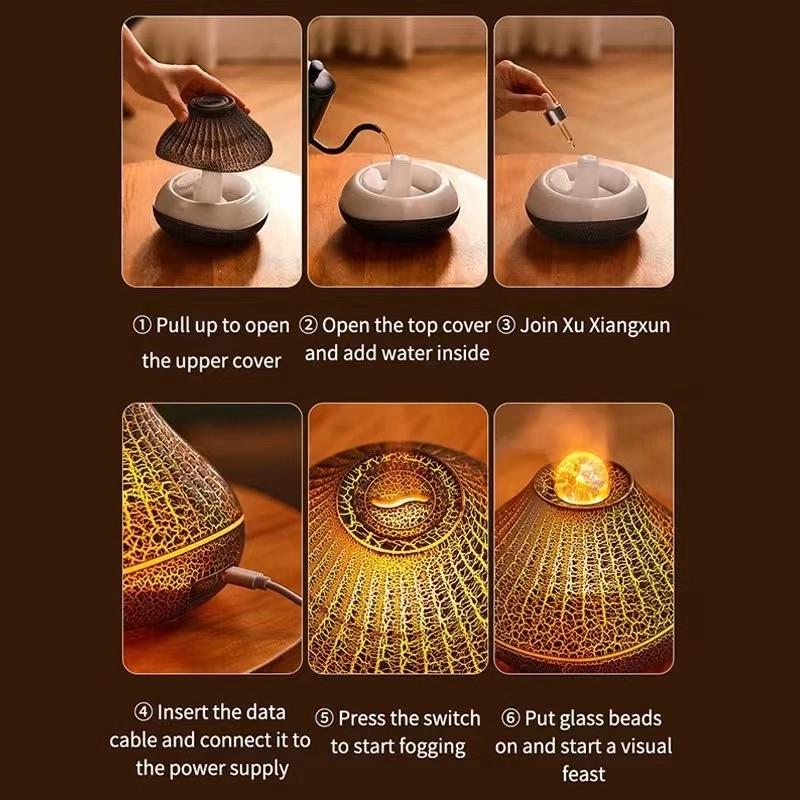 ① Pull up to open the upper cover

② Open the top cover and add water inside

③ Join Xu Xiangxun

④ Insert the data cable and connect it to the power supply

⑤ Press the switch to start fogging

⑥ Put glass beads on and start a visual feast