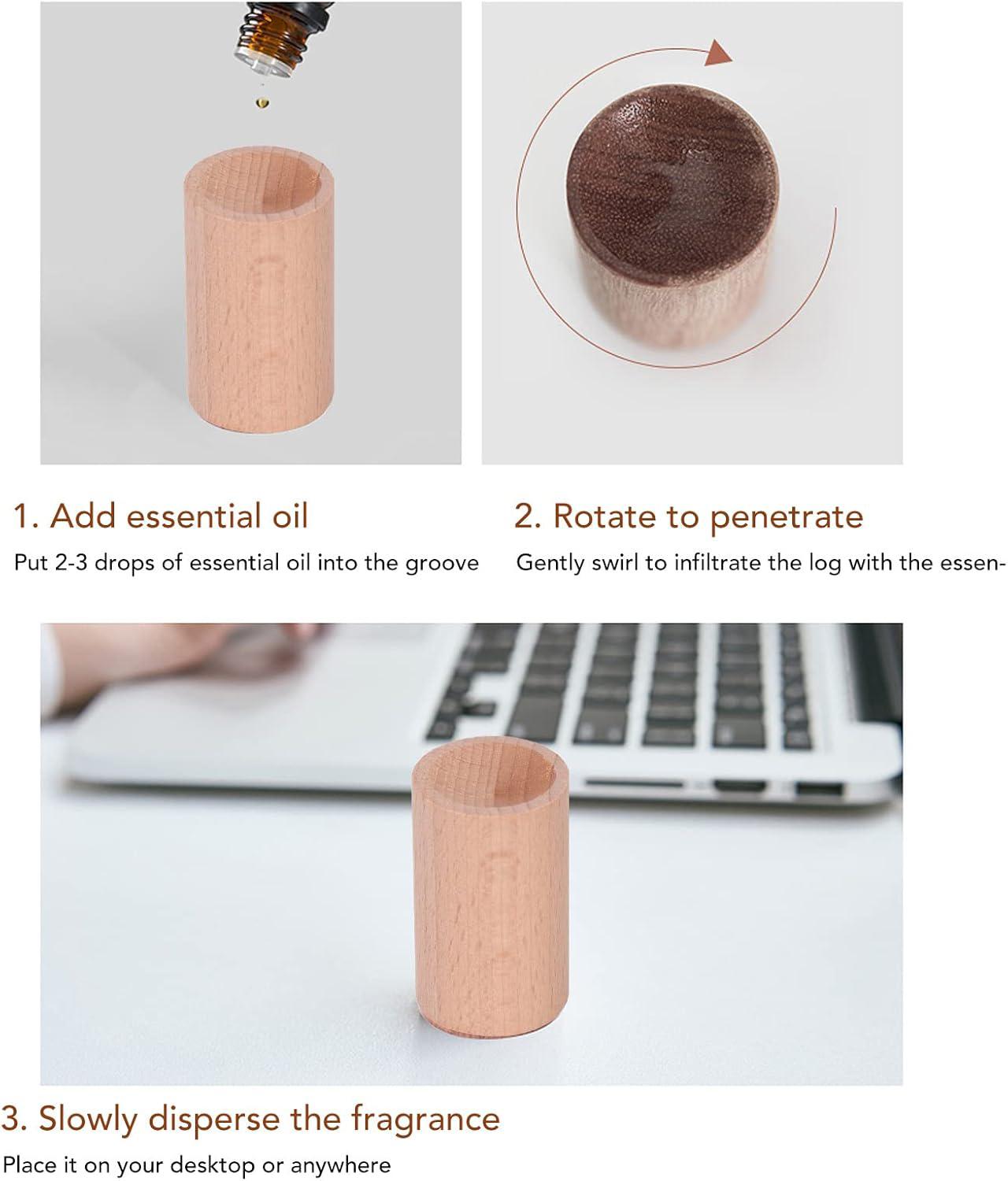 1. Add essential oil

Put 2-3 drops of essential oil into the groove

2. Rotate to penetrate

Gently swirl to infiltrate the log with the essen-

3. Slowly disperse the fragrance

Place it on your desktop or anywhere