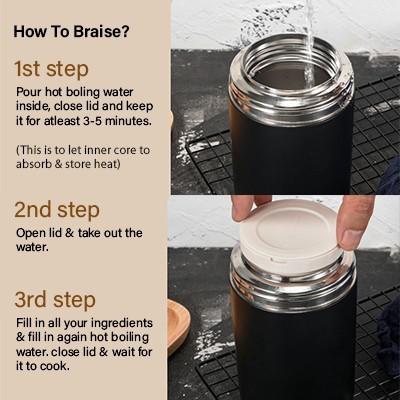 How To Braise?

1st step
Pour hot boling water inside, close lid and keep it for atleast 3-5 minutes.

(This is to let inner core to absorb & store heat)

2nd step
Open lid & take out the water.

3rd step
Fill in all your ingredients & fill in again hot boiling water. close lid & wait for it to cook.