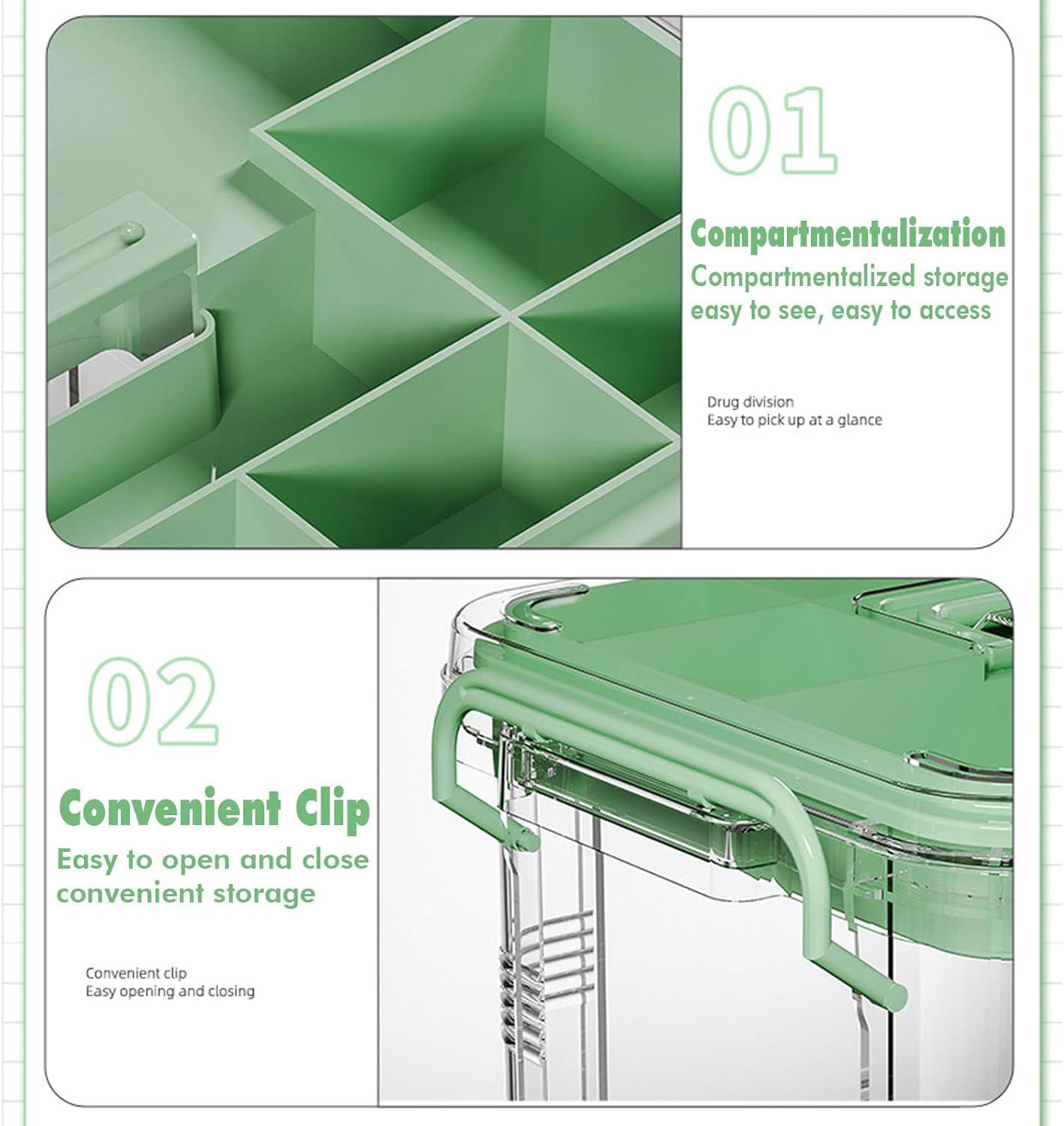 01

Compartmentalization

Compartmentalized storage easy to see, easy to access

Drug division
Easy to pick up at a glance

02

Convenient Clip

Easy to open and close convenient storage

Convenient clip
Easy opening and closing