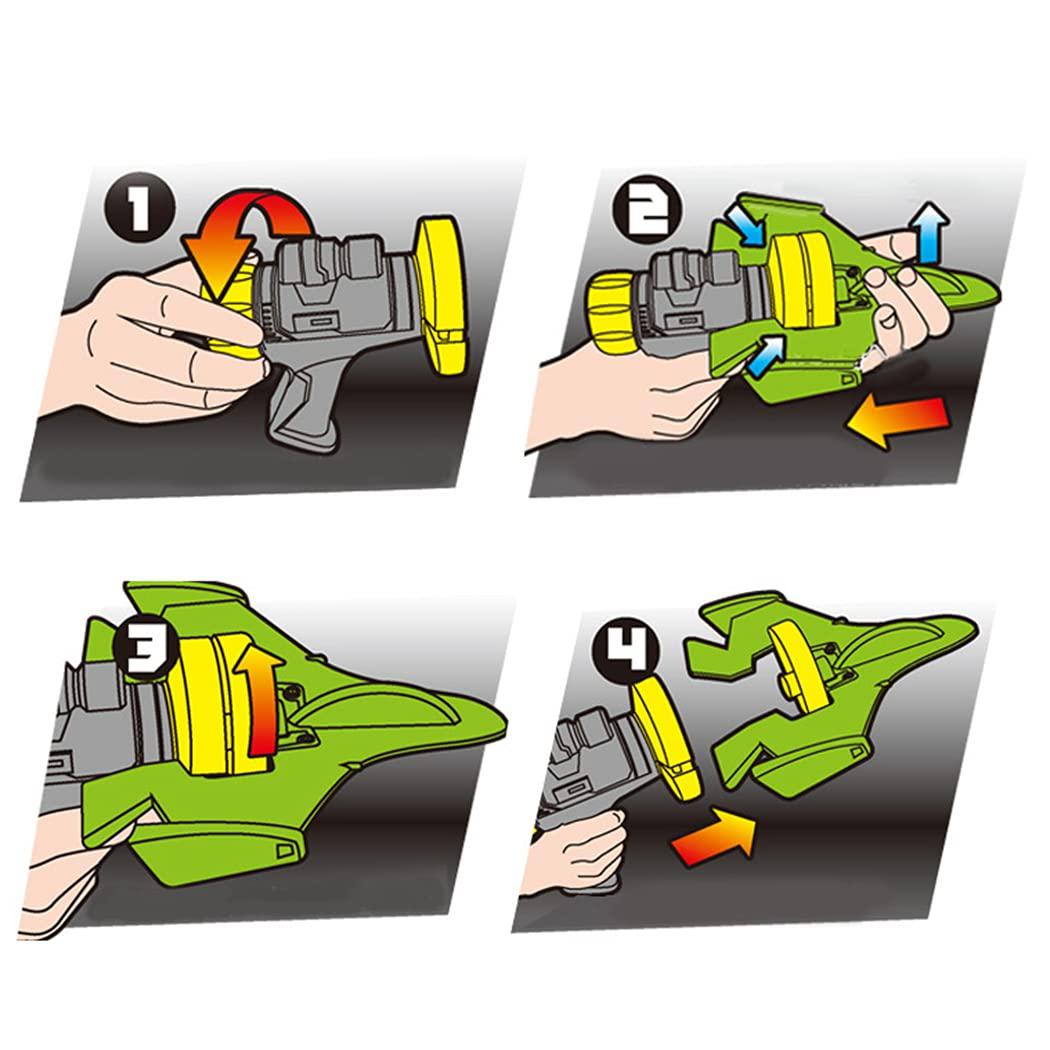 1

2

3

4