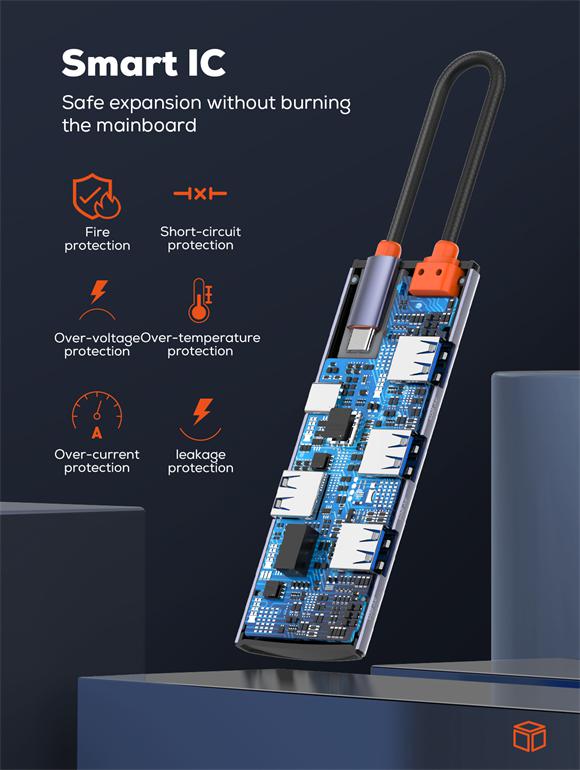 Smart IC

Safe expansion without burning the mainboard

Fire protection

Short-circuit protection

Over-voltage protection

Over-temperature protection

A

Over-current protection

leakage protection