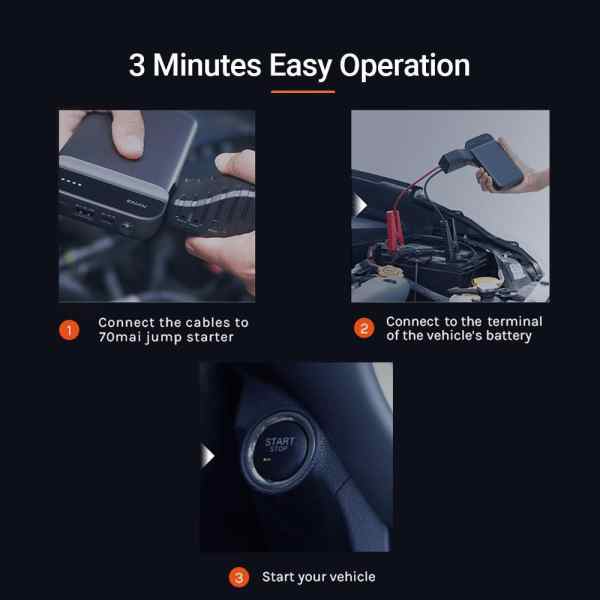 3 Minutes Easy Operation

1 Connect the cables to 70mai jump starter

2 Connect to the terminal of the vehicle's battery

START STOP

3 Start your vehicle